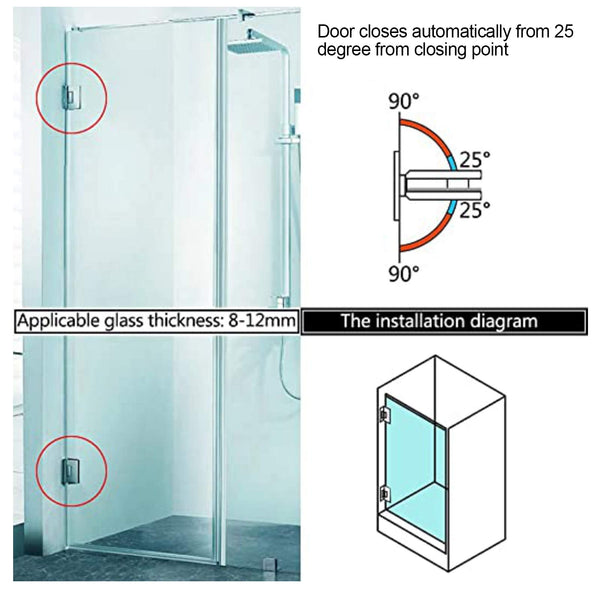 Door closes automatically from 25 degree from closing point

90°

25°

25°

90°

Applicable glass thickness: 8-12mm

The installation diagram