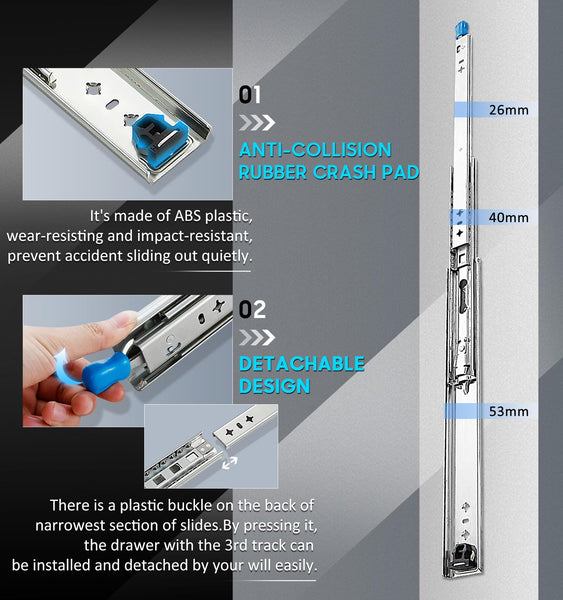 01

ANTI-COLLISION RUBBER CRASH PAD

It's made of ABS plastic, wear-resisting and impact-resistant, prevent accident sliding out quietly.

02

DETACHABLE DESIGN

There is a plastic buckle on the back of narrowest section of slides.By pressing it, the drawer with the 3rd track can be installed and detached by your will easily.

26mm

40mm

53mm