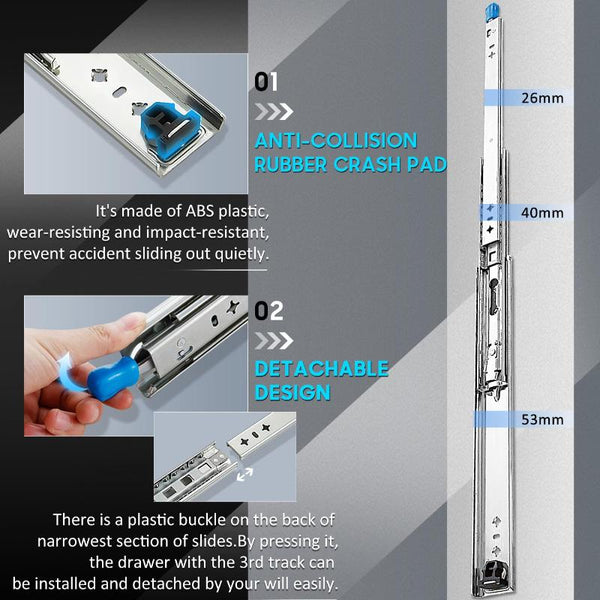 01

ANTI-COLLISION RUBBER CRASH PAD

It's made of ABS plastic, wear-resisting and impact-resistant, prevent accident sliding out quietly.

02

DETACHABLE DESIGN

There is a plastic buckle on the back of narrowest section of slides.By pressing it, the drawer with the 3rd track can be installed and detached by your will easily.

26mm

40mm

53mm