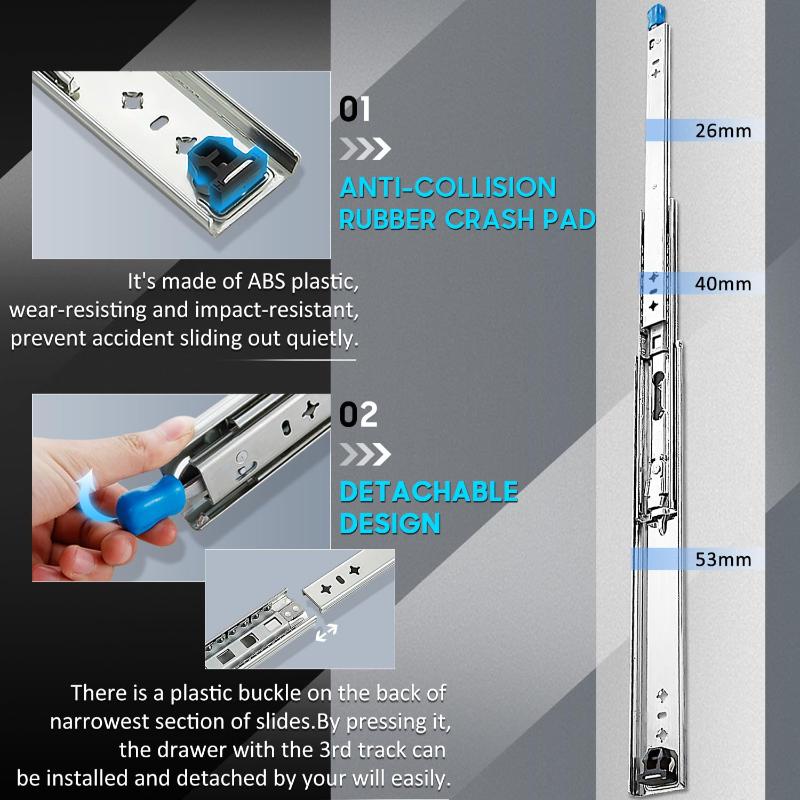 01

ANTI-COLLISION RUBBER CRASH PAD

It's made of ABS plastic, wear-resisting and impact-resistant, prevent accident sliding out quietly.

02

DETACHABLE DESIGN

There is a plastic buckle on the back of narrowest section of slides.By pressing it, the drawer with the 3rd track can be installed and detached by your will easily.

26mm

40mm

53mm