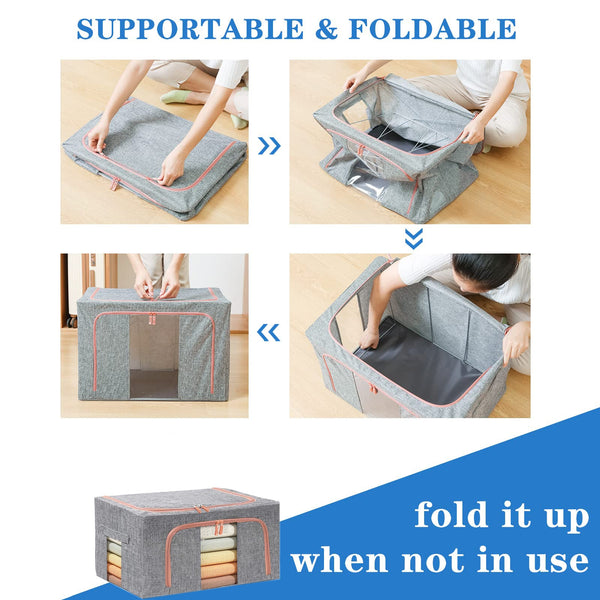 SUPPORTABLE & FOLDABLE

fold it up
when not in use