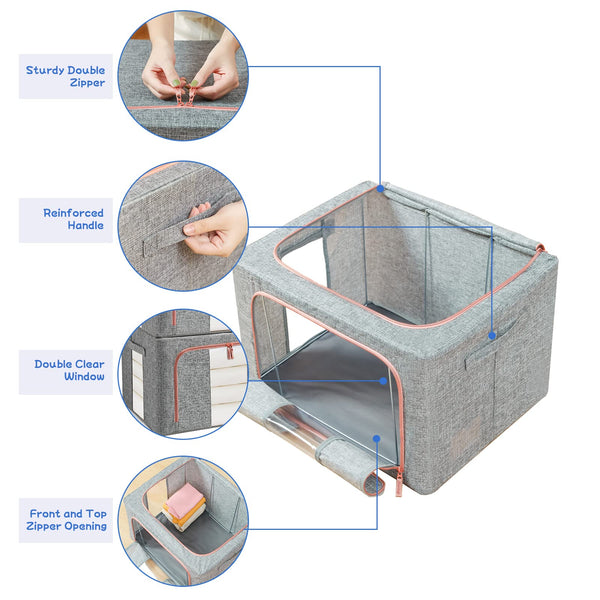 Sturdy Double Zipper

Reinforced Handle

Double Clear Window

Front and Top Zipper Opening