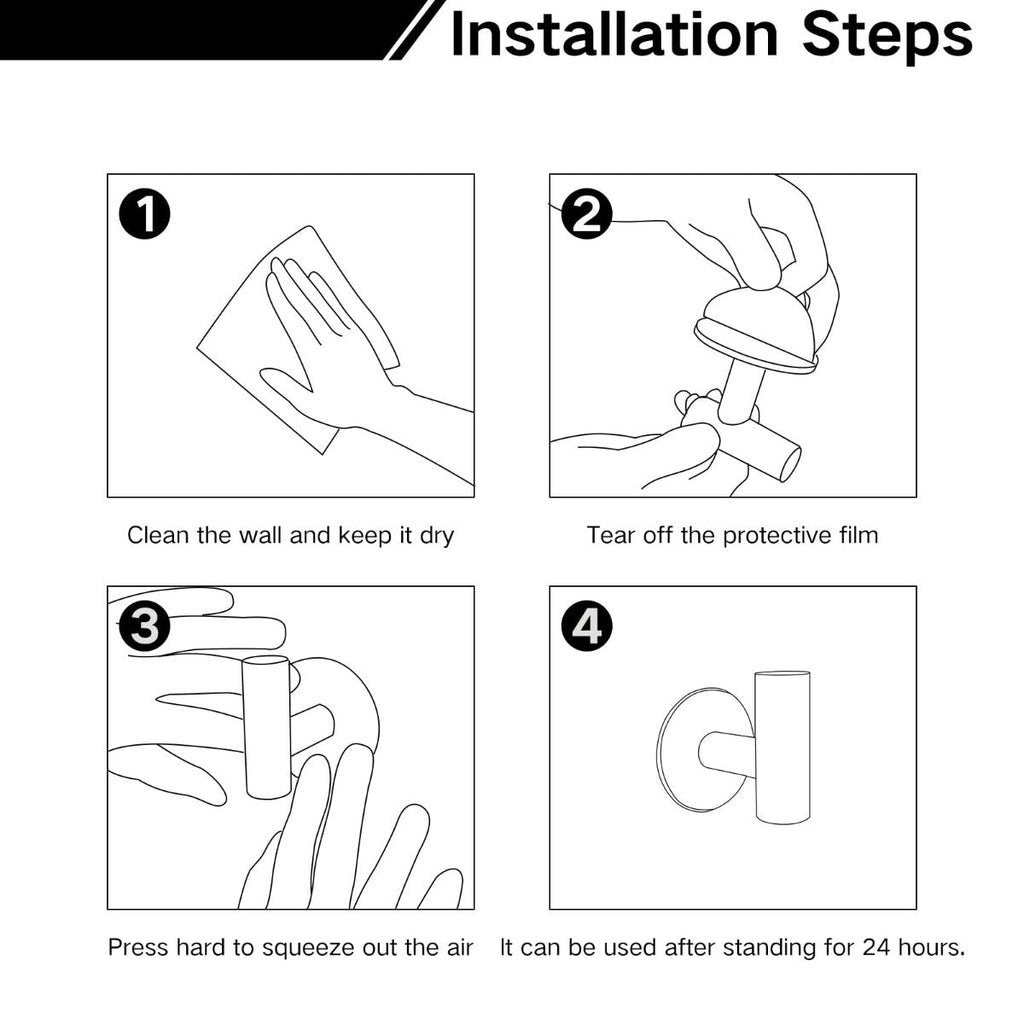 Installation Steps

1

Clean the wall and keep it dry

2

Tear off the protective film

3

Press hard to squeeze out the air

4

It can be used after standing for 24 hours.