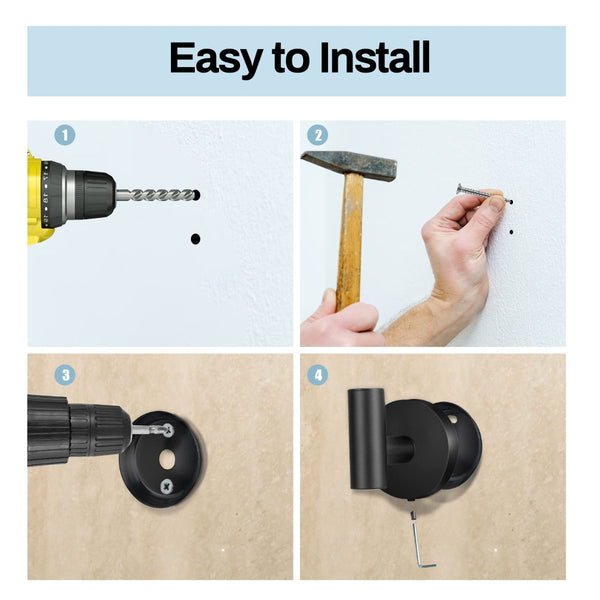 Easy to Install

1

2

3

4