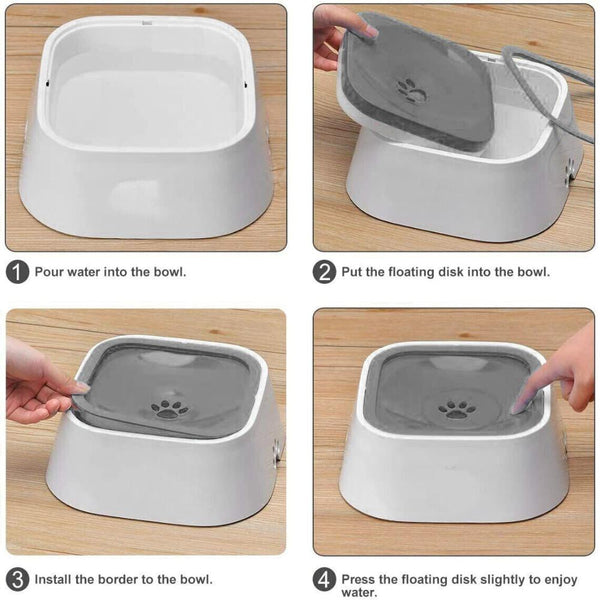 1 Pour water into the bowl.

2 Put the floating disk into the bowl.

3 Install the border to the bowl.

4 Press the floating disk slightly to enjoy water.