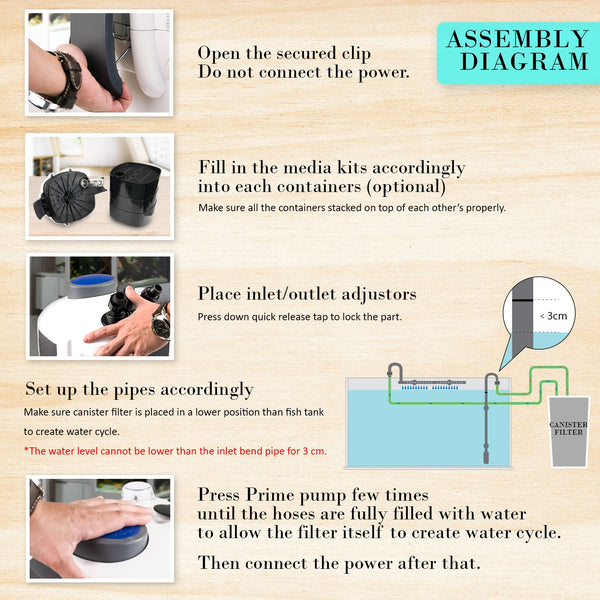 ASSEMBLY DIAGRAM

Open the secured clip
Do not connect the power.

Fill in the media kits accordingly into each containers (optional)
Make sure all the containers stacked on top of each other's properly.

Place inlet/outlet adjustors
Press down quick release tap to lock the part.

< 3cm

Set up the pipes accordingly
Make sure canister filter is placed in a lower position than fish tank to create water cycle.
*The water level cannot be lower than the inlet bend pipe for 3 cm.

CANISTER FILTER

Press Prime pump few times until the hoses are fully filled with water to allow the filter itself to create water cycle.

Then connect the power after that.