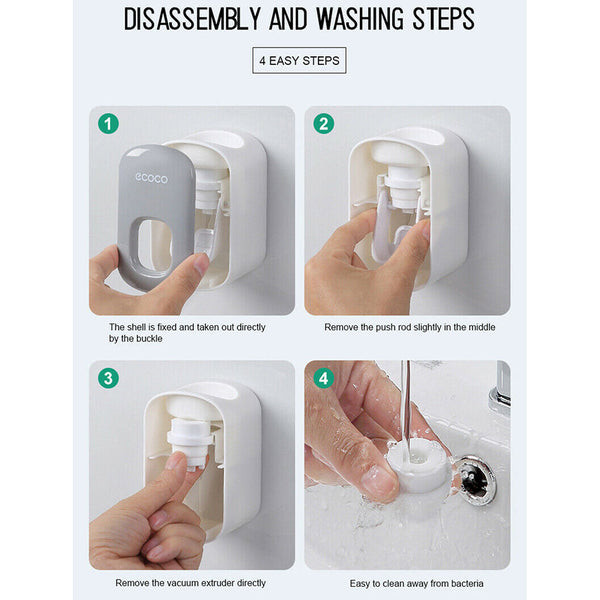 DISASSEMBLY AND WASHING STEPS

4 EASY STEPS

1

ecoco

The shell is fixed and taken out directly by the buckle

2

Remove the push rod slightly in the middle

3

Remove the vacuum extruder directly

4

Easy to clean away from bacteria