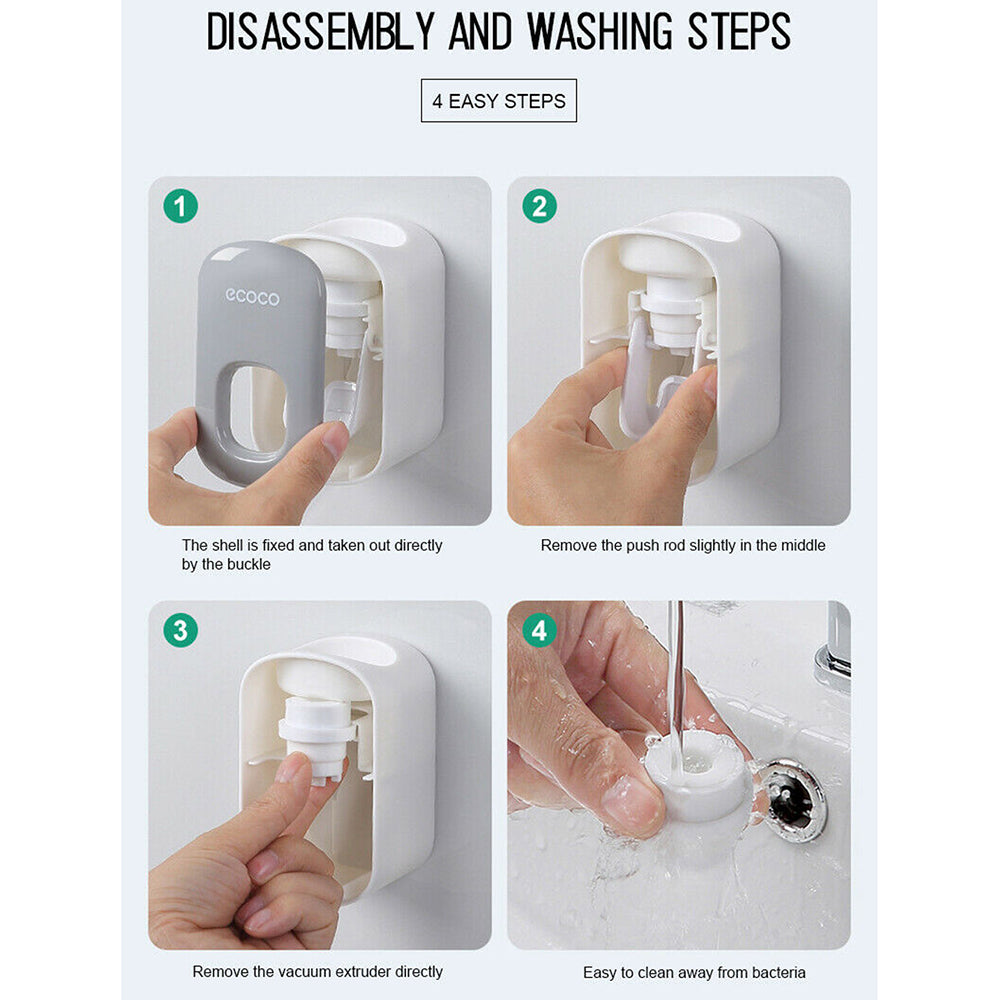 DISASSEMBLY AND WASHING STEPS

4 EASY STEPS

1

ecoco

The shell is fixed and taken out directly by the buckle

2

Remove the push rod slightly in the middle

3

Remove the vacuum extruder directly

4

Easy to clean away from bacteria