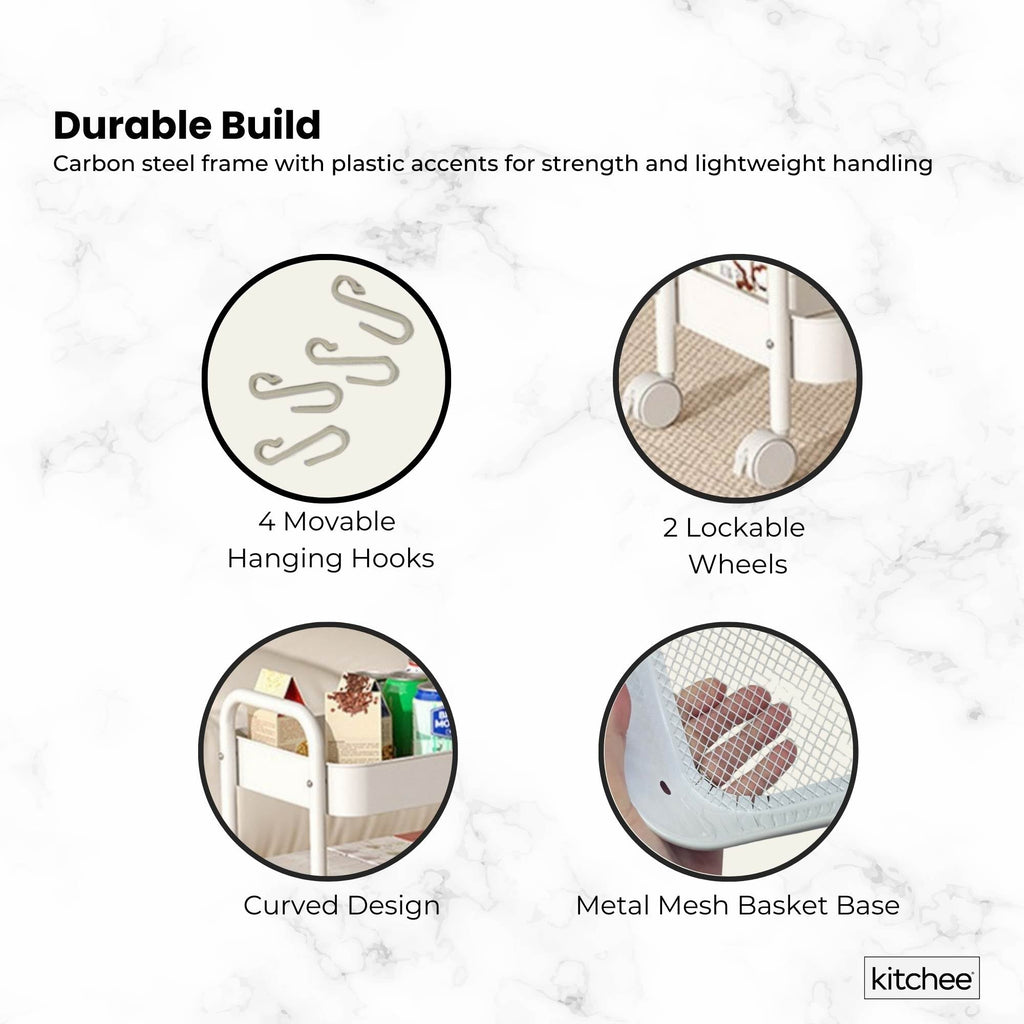 Durable Build
Carbon steel frame with plastic accents for strength and lightweight handling

4 Movable Hanging Hooks

2 Lockable Wheels

Curved Design

Metal Mesh Basket Base

kitchee