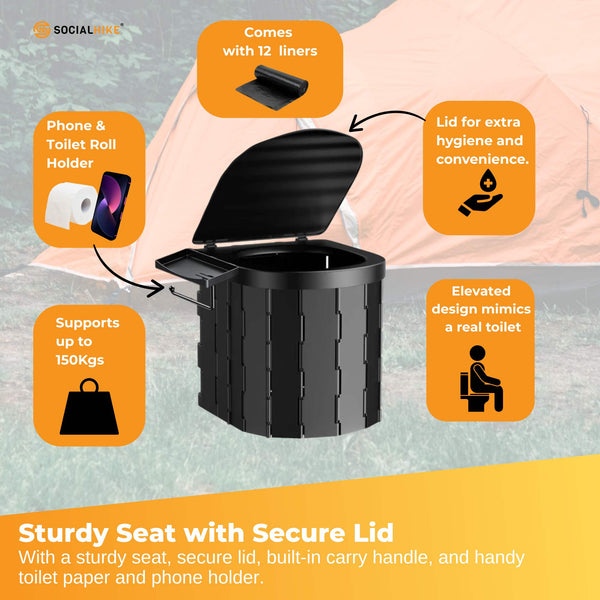 SOCIALHIKE®

Comes with 12 liners

Phone & Toilet Roll Holder

Lid for extra hygiene and convenience.

Supports up to 150Kgs

Elevated design mimics a real toilet

Sturdy Seat with Secure Lid
With a sturdy seat, secure lid, built-in carry handle, and handy toilet paper and phone holder.