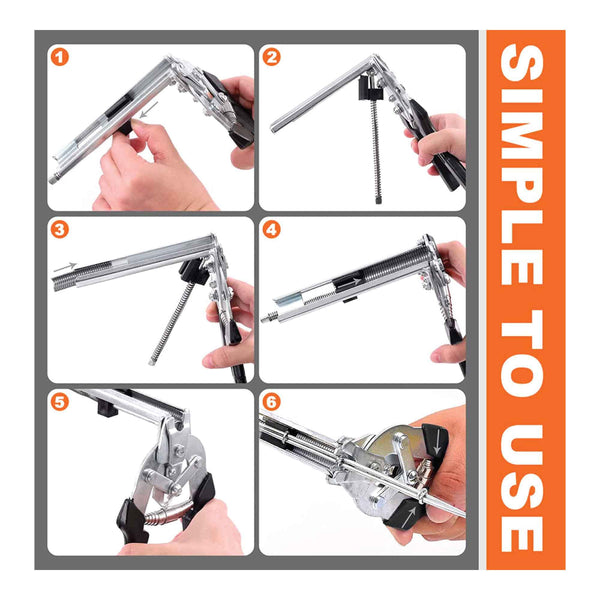 1
2
3
4
5
6
SIMPLE TO USE