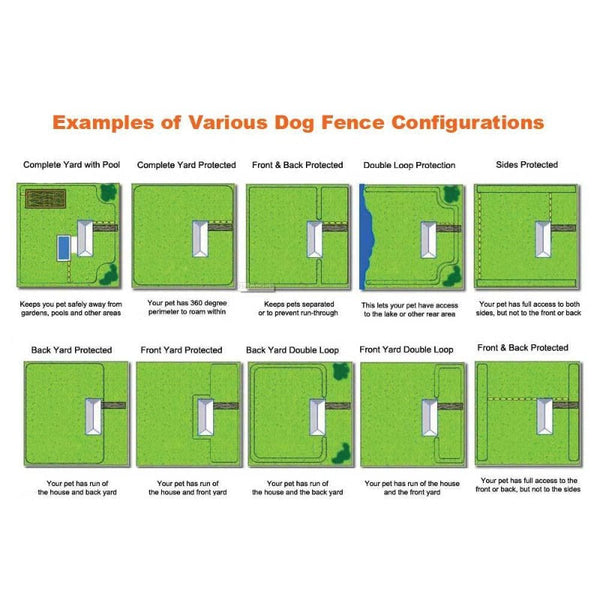 Examples of Various Dog Fence Configurations

Complete Yard with Pool

Keeps you pet safely away from gardens, pools and other areas

Complete Yard Protected

Your pet has 360 degree perimeter to roam within

Front & Back Protected

Keeps pets separated or to prevent run-through

Double Loop Protection

This lets your pet have access to the lake or other rear area

Sides Protected

Your pet has full access to both sides, but not to the front or back

Back Yard Protected

Your pet has run of the house and back yard

Front Yard Protected

Your pet has run of the house and front yard

Back Yard Double Loop

Your pet has run of the house and the back yard

Front Yard Double Loop

Your pet has run of the house and the front yard

Front & Back Protected

Your pet has full access to the front or back, but not to the sides