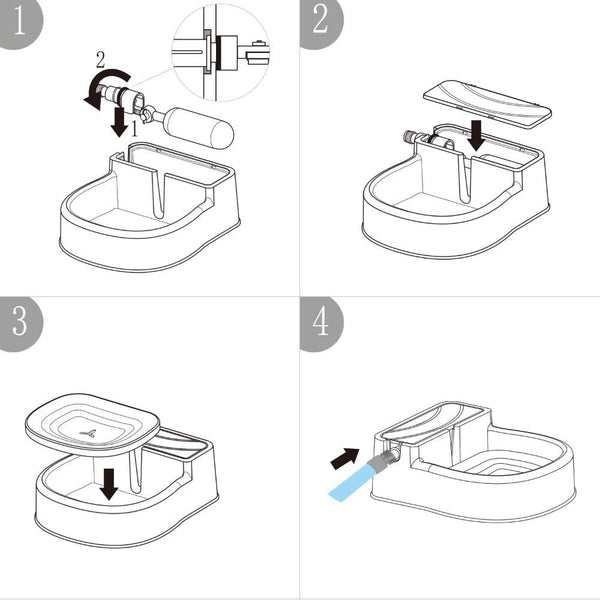 1
2
1
2
3
4