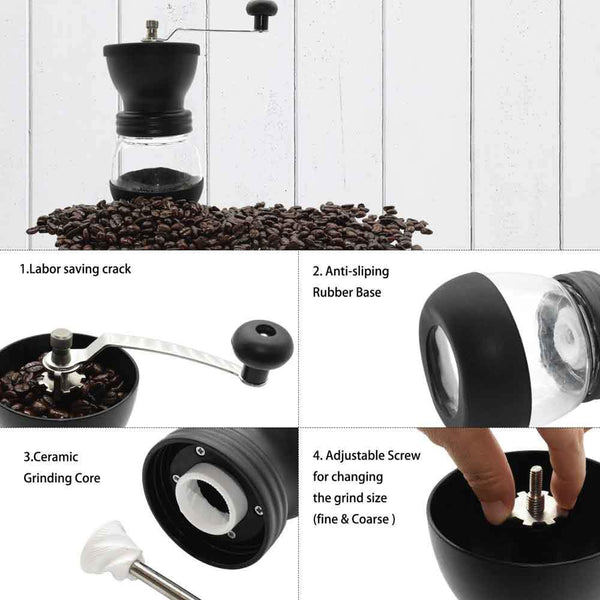 1.Labor saving crack

2. Anti-sliping Rubber Base

3.Ceramic Grinding Core

4. Adjustable Screw for changing the grind size (fine & Coarse )