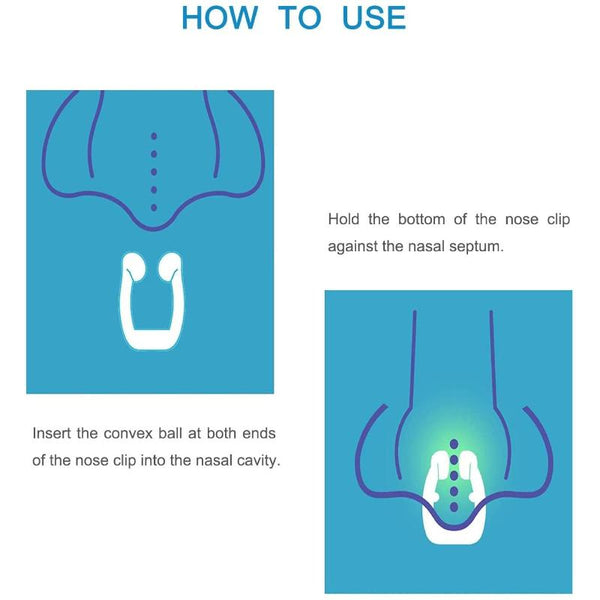 HOW TO USE

Hold the bottom of the nose clip against the nasal septum.

Insert the convex ball at both ends of the nose clip into the nasal cavity.