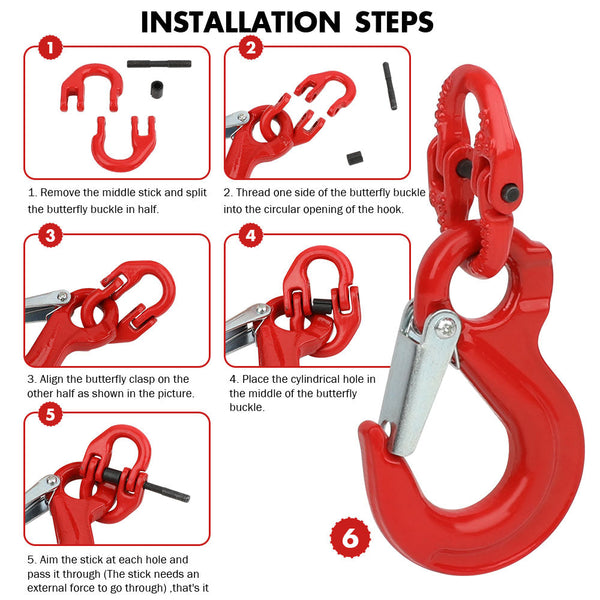 INSTALLATION STEPS

1

1. Remove the middle stick and split the butterfly buckle in half.

2

2. Thread one side of the butterfly buckle into the circular opening of the hook.

3

3. Align the butterfly clasp on the other half as shown in the picture.

4

4. Place the cylindrical hole in the middle of the butterfly buckle.

5

5. Aim the stick at each hole and pass it through (The stick needs an external force to go through) ,that's it

6