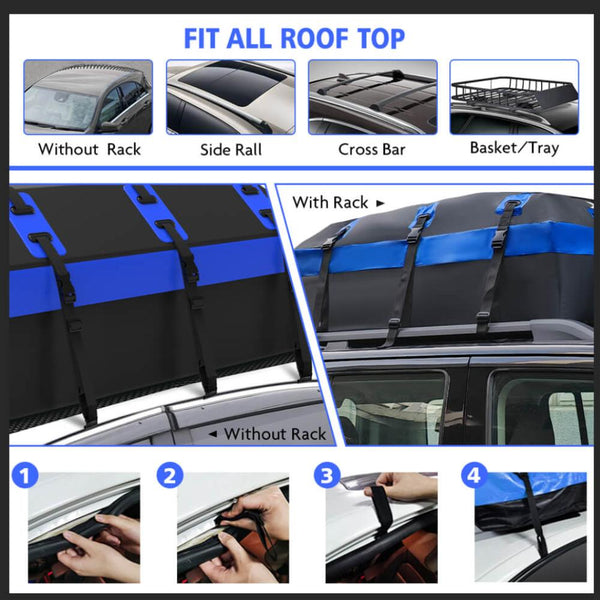 FIT ALL ROOF TOP

Without Rack

Side Rall

Cross Bar

Basket/Tray

With Rack ►

◄ Without Rack

1

2

3

4