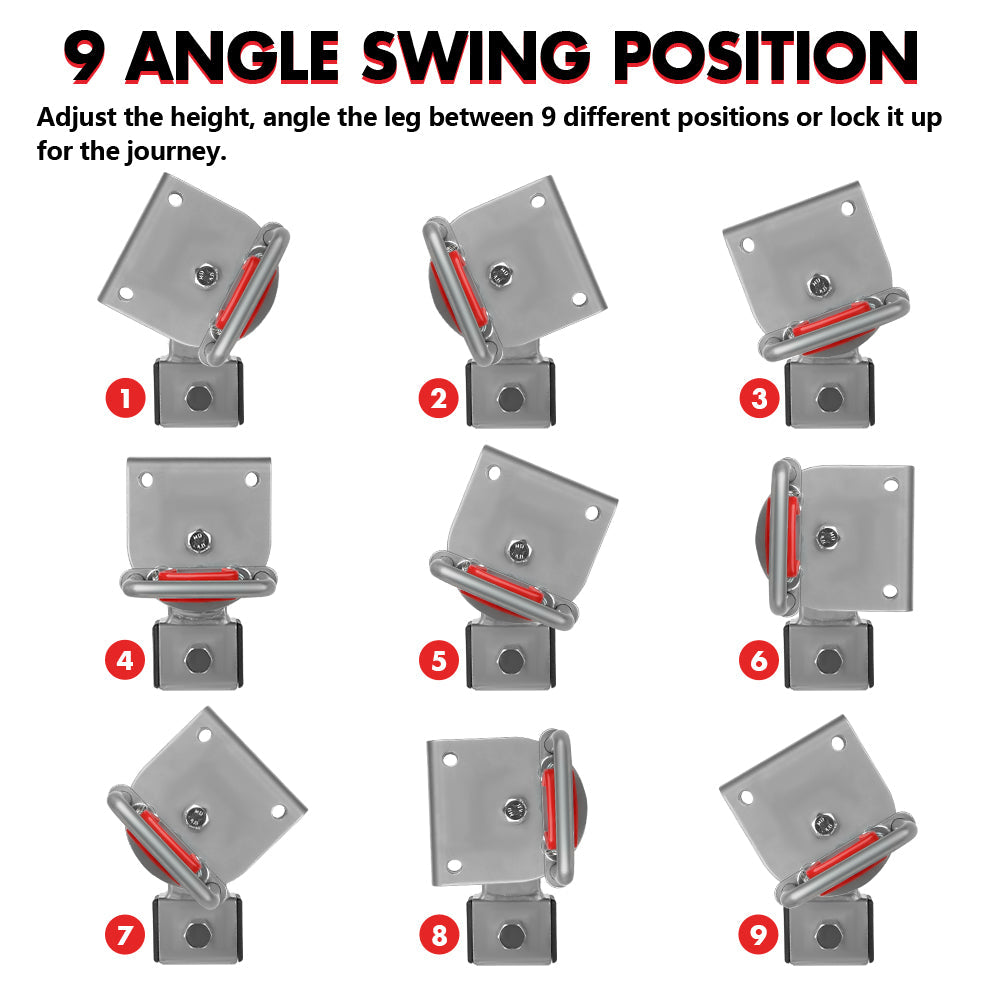 9 ANGLE SWING POSITION

Adjust the height, angle the leg between 9 different positions or lock it up for the journey.

1

2

3

4

5

6

7

8

9