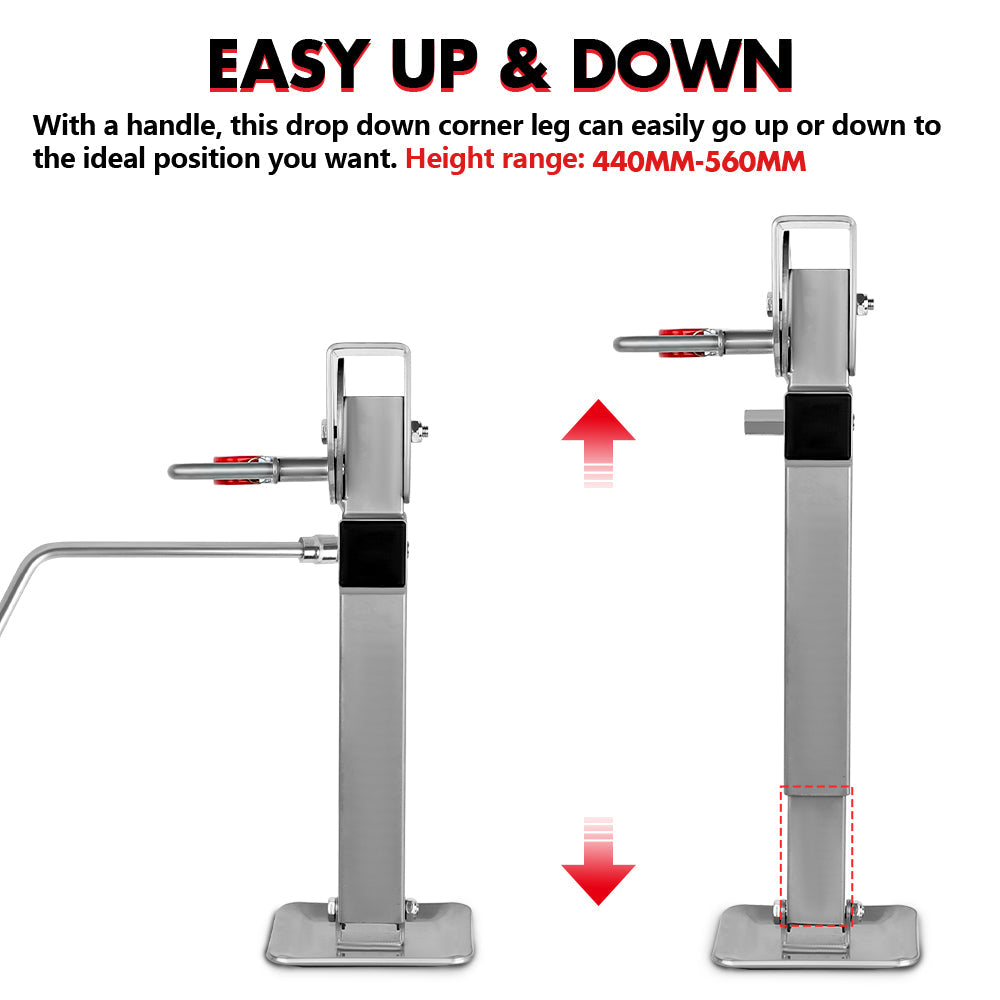 EASY UP & DOWN

With a handle, this drop down corner leg can easily go up or down to the ideal position you want. Height range: 440MM-560MM