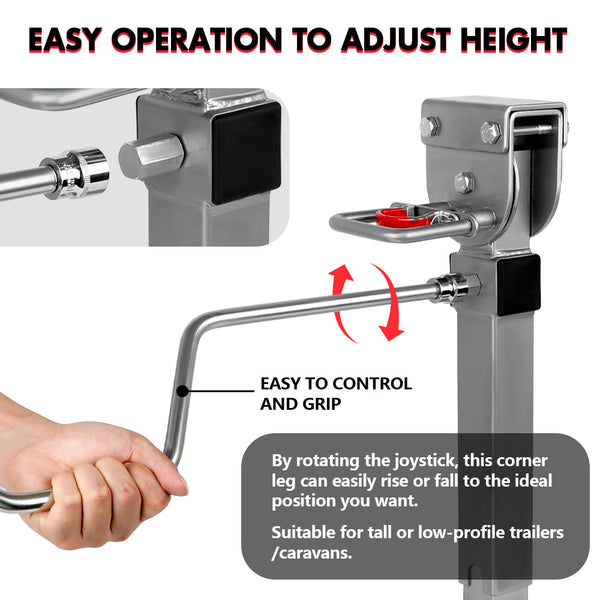 EASY OPERATION TO ADJUST HEIGHT

EASY TO CONTROL AND GRIP

By rotating the joystick, this corner leg can easily rise or fall to the ideal position you want.

Suitable for tall or low-profile trailers /caravans.