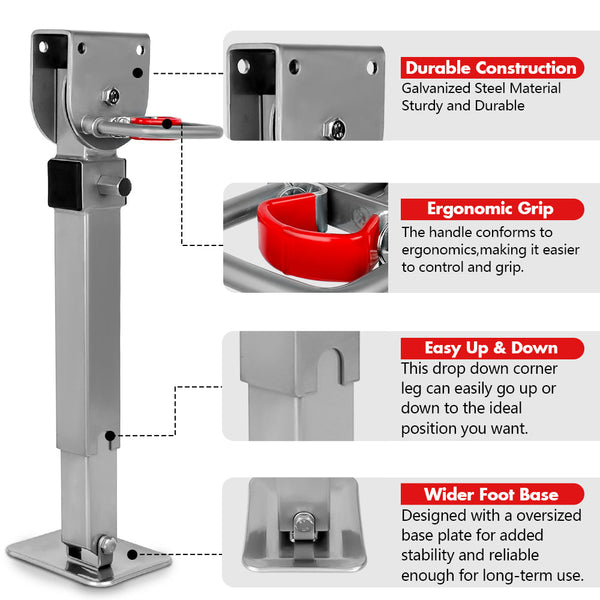 Durable Construction
Galvanized Steel Material
Sturdy and Durable

Ergonomic Grip
The handle conforms to ergonomics,making it easier to control and grip.

Easy Up & Down
This drop down corner leg can easily go up or down to the ideal position you want.

Wider Foot Base
Designed with a oversized base plate for added stability and reliable enough for long-term use.