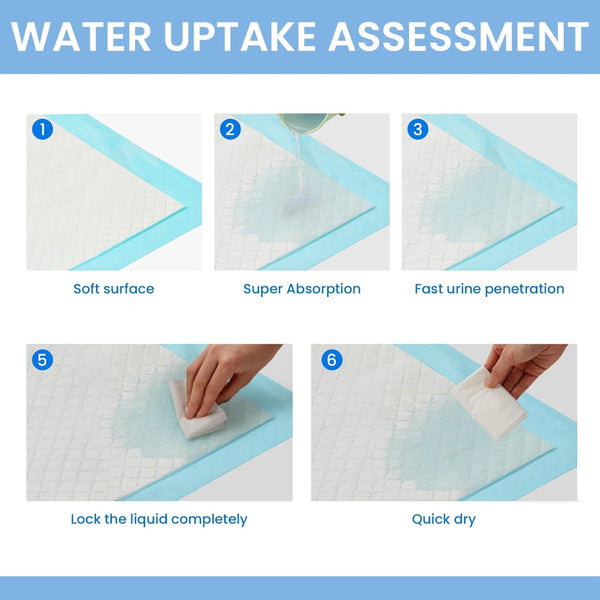 WATER UPTAKE ASSESSMENT

1

Soft surface

2

Super Absorption

3

Fast urine penetration

5

Lock the liquid completely

6

Quick dry