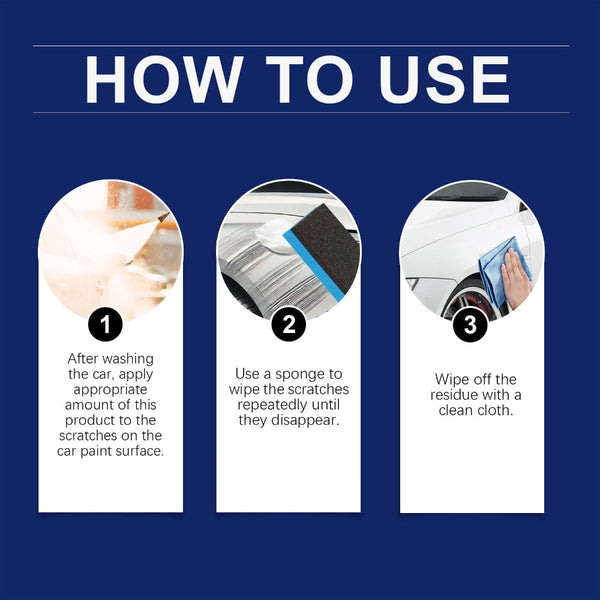 HOW TO USE

1

After washing the car, apply appropriate amount of this product to the scratches on the car paint surface.

2

Use a sponge to wipe the scratches repeatedly until they disappear.

3

Wipe off the residue with a clean cloth.