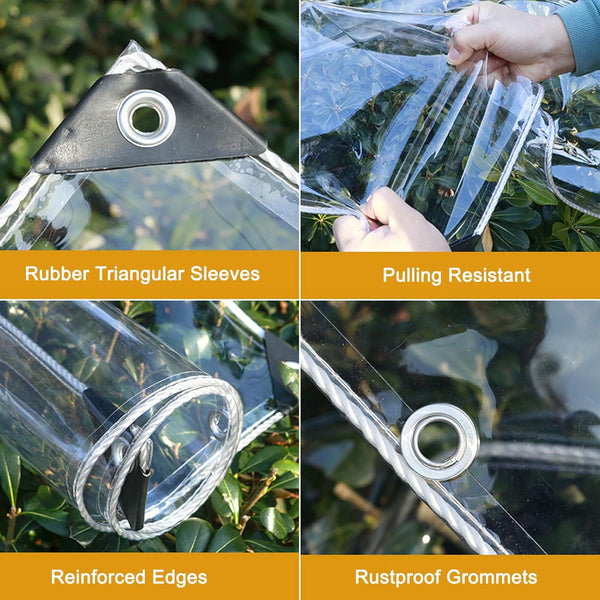 Rubber Triangular Sleeves

Pulling Resistant

Reinforced Edges

Rustproof Grommets