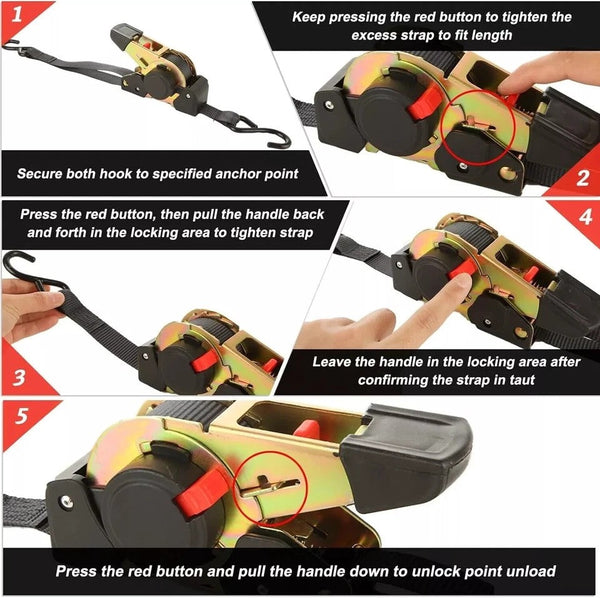 1

Secure both hook to specified anchor point

Keep pressing the red button to tighten the excess strap to fit length

2

Press the red button, then pull the handle back and forth in the locking area to tighten strap

3

4

Leave the handle in the locking area after confirming the strap in taut

5

Press the red button and pull the handle down to unlock point unload