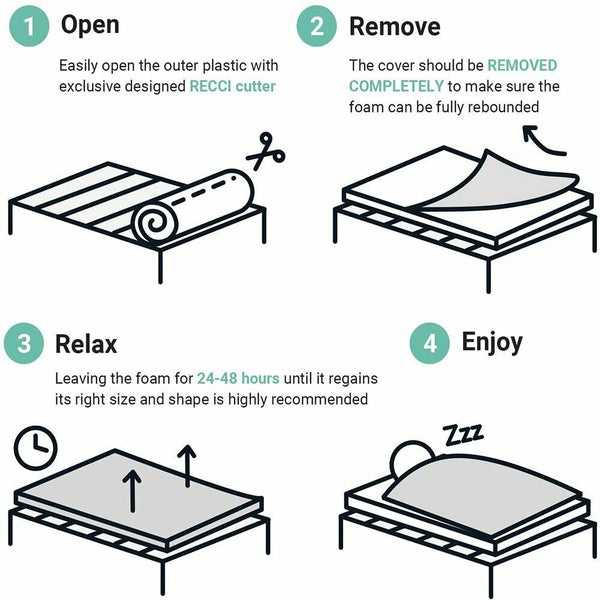 1 Open

Easily open the outer plastic with exclusive designed RECCI cutter

2 Remove

The cover should be REMOVED COMPLETELY to make sure the foam can be fully rebounded

3 Relax

Leaving the foam for 24-48 hours until it regains its right size and shape is highly recommended

4 Enjoy

Zzz