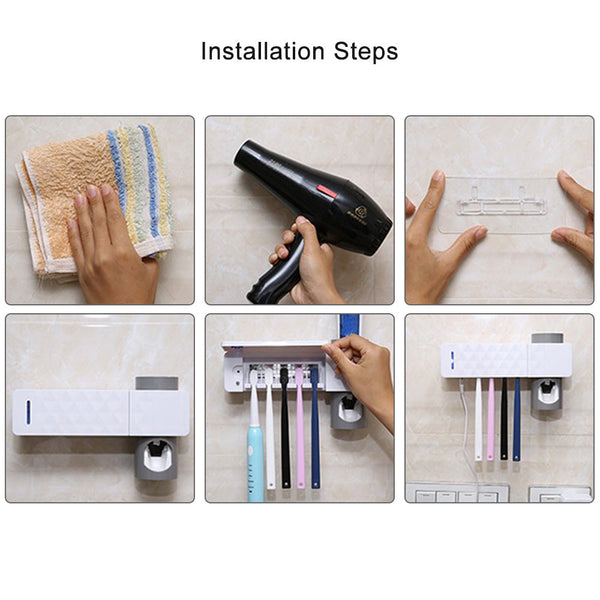 Installation Steps