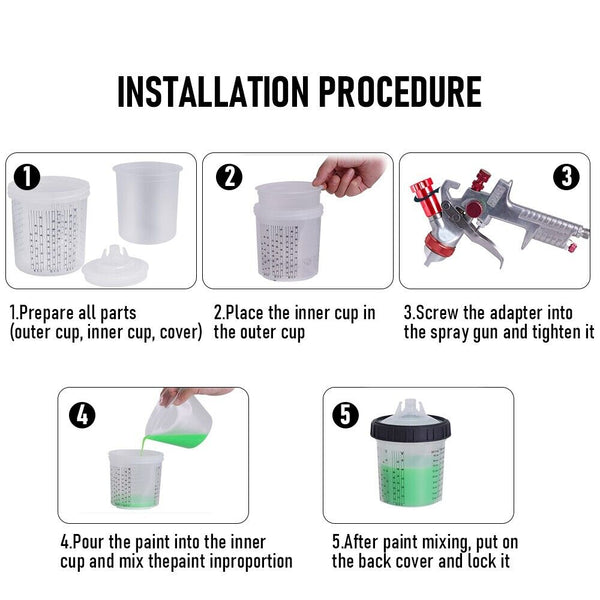 INSTALLATION PROCEDURE

1

2

3

1.Prepare all parts (outer cup, inner cup, cover)

2.Place the inner cup in the outer cup

3.Screw the adapter into the spray gun and tighten it

4

5

4.Pour the paint into the inner cup and mix thepaint inproportion

5.After paint mixing, put on the back cover and lock it