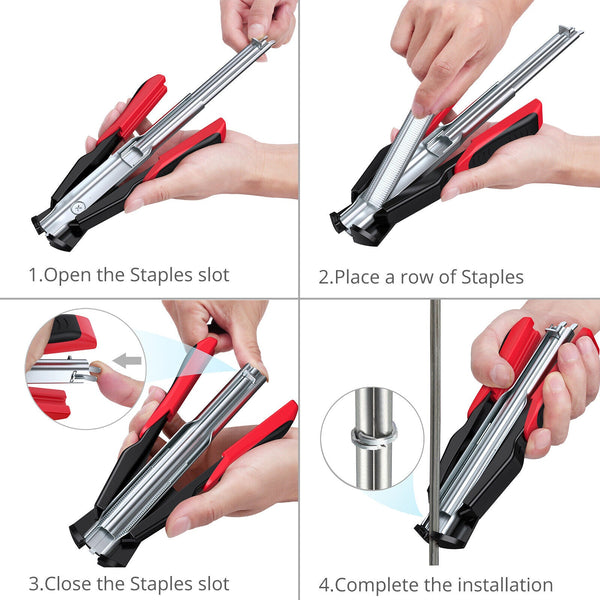 1.Open the Staples slot

2.Place a row of Staples

3.Close the Staples slot

4.Complete the installation