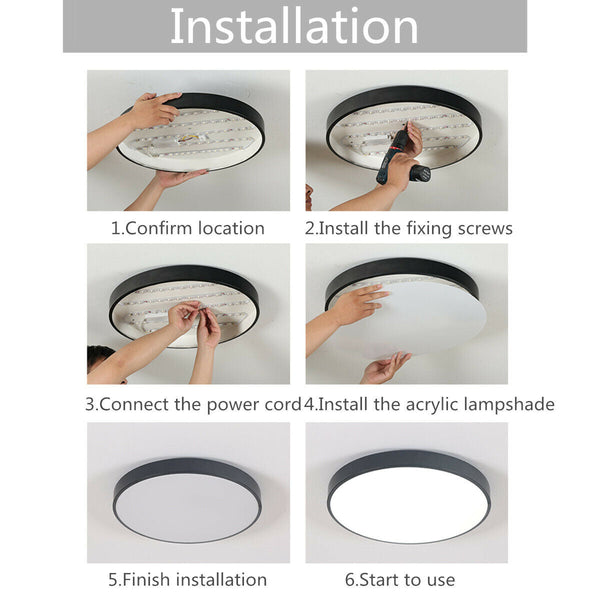 Installation

1.Confirm location

2.Install the fixing screws

3.Connect the power cord

4.Install the acrylic lampshade

5.Finish installation

6.Start to use