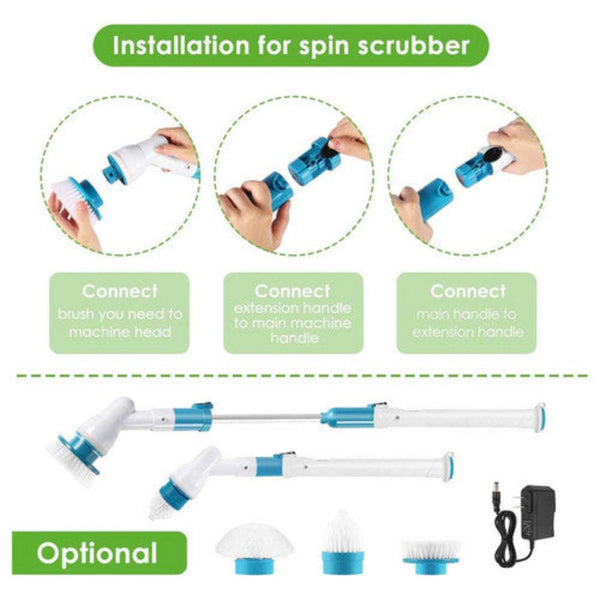 Installation for spin scrubber

Connect
brush you need to machine head

Connect
extension handle to main machine handle

Connect
main handle to extension handle

Optional