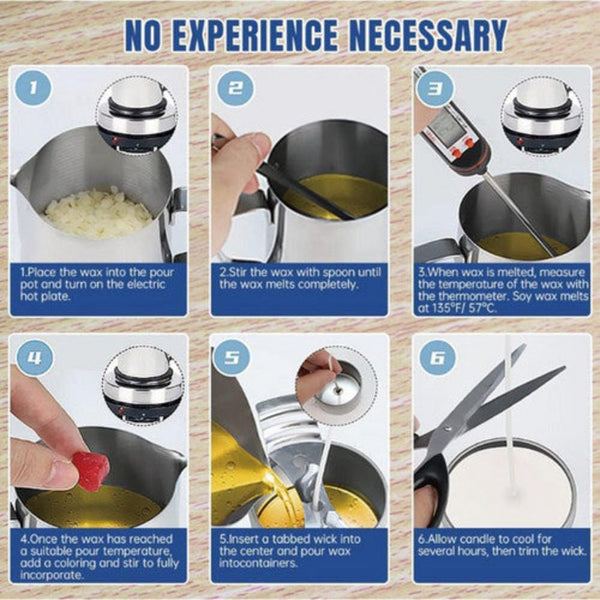 NO EXPERIENCE NECESSARY

1

1.Place the wax into the pour pot and turn on the electric hot plate.

2

2.Stir the wax with spoon until the wax melts completely.

3

3.When wax is melted, measure the temperature of the wax with the thermometer. Soy wax melts at 135°F/ 57°C.

4

4.Once the wax has reached a suitable pour temperature, add a coloring and stir to fully incorporate.

5

5.Insert a tabbed wick into the center and pour wax intocontainers.

6

6.Allow candle to cool for several hours, then trim the wick.