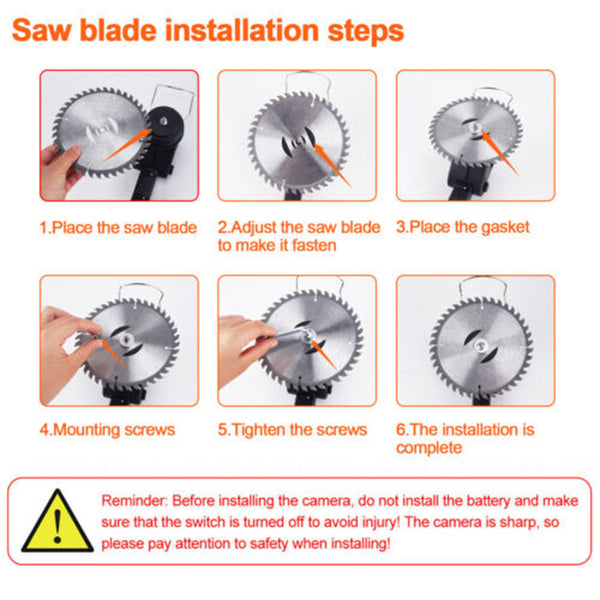 Saw blade installation steps

1.Place the saw blade

2.Adjust the saw blade to make it fasten

3.Place the gasket

4.Mounting screws

5.Tighten the screws

6.The installation is complete

!

Reminder: Before installing the camera, do not install the battery and make sure that the switch is turned off to avoid injury! The camera is sharp, so please pay attention to safety when installing!