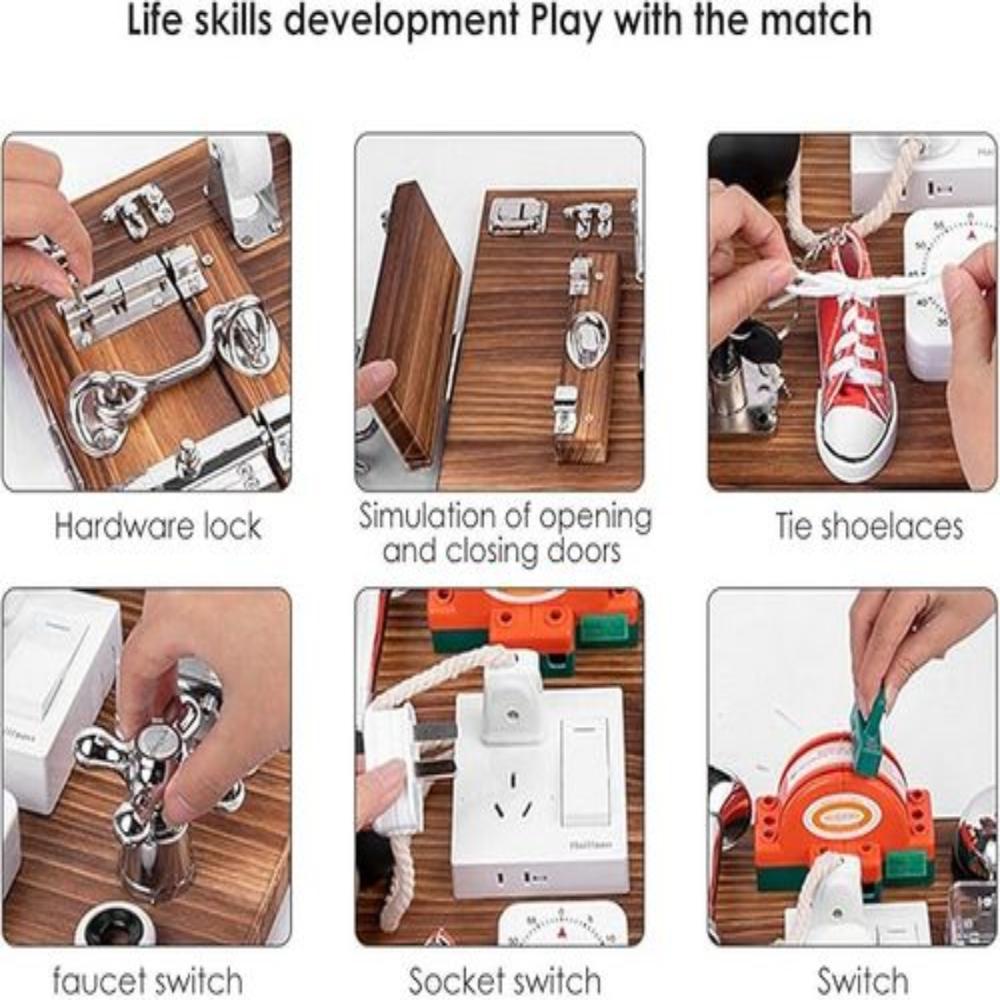 Life skills development Play with the match

Hardware lock

Simulation of opening and closing doors

Tie shoelaces

faucet switch

Socket switch

Switch