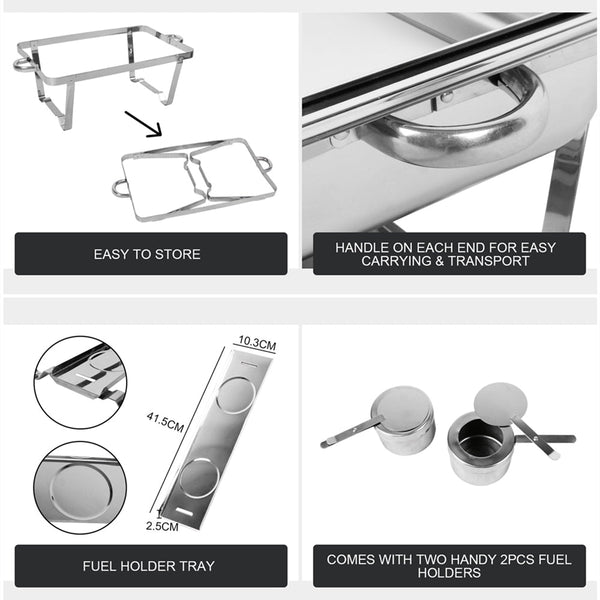 EASY TO STORE

HANDLE ON EACH END FOR EASY CARRYING & TRANSPORT

10.3CM

41.5CM

2.5CM

FUEL HOLDER TRAY

COMES WITH TWO HANDY 2PCS FUEL HOLDERS