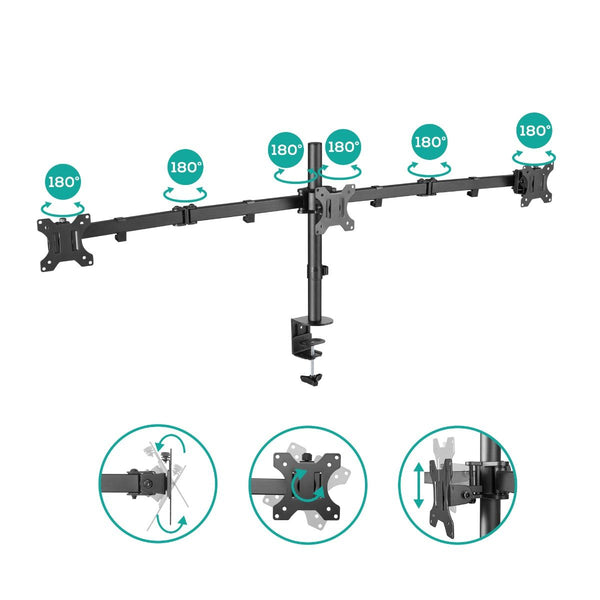 180°

180°

180°

180°

180°

180°