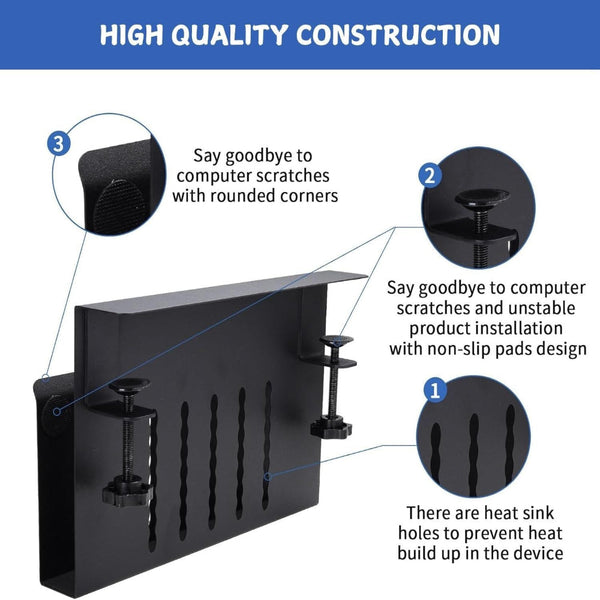 HIGH QUALITY CONSTRUCTION

3

Say goodbye to computer scratches with rounded corners

2

Say goodbye to computer scratches and unstable product installation with non-slip pads design

1

There are heat sink holes to prevent heat build up in the device