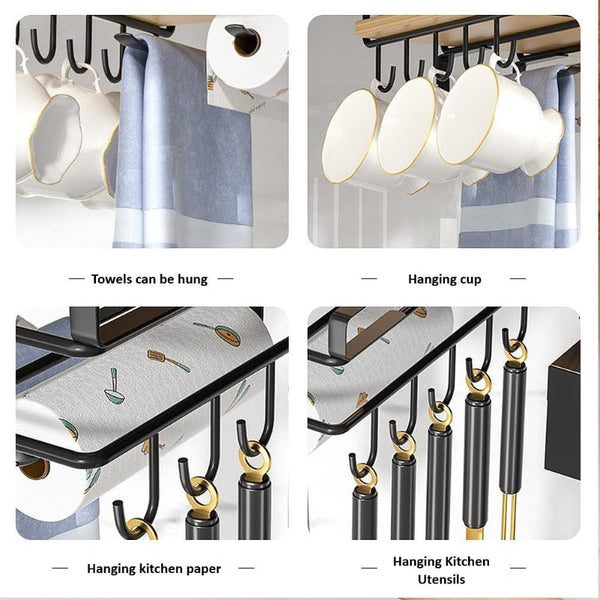 — Towels can be hung —

— Hanging cup —

— Hanging kitchen paper —

— Hanging Kitchen Utensils —