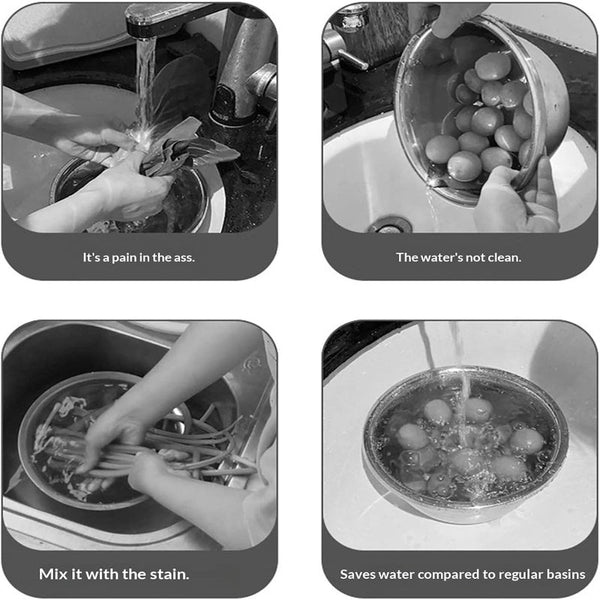 It's a pain in the ass.

The water's not clean.

Mix it with the stain.

Saves water compared to regular basins