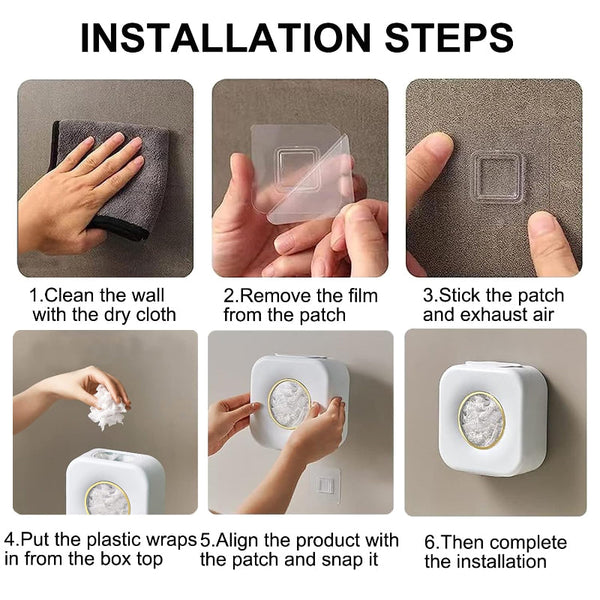 INSTALLATION STEPS

1.Clean the wall with the dry cloth

2.Remove the film from the patch

3.Stick the patch and exhaust air

4.Put the plastic wraps in from the box top

5.Align the product with the patch and snap it

6.Then complete the installation