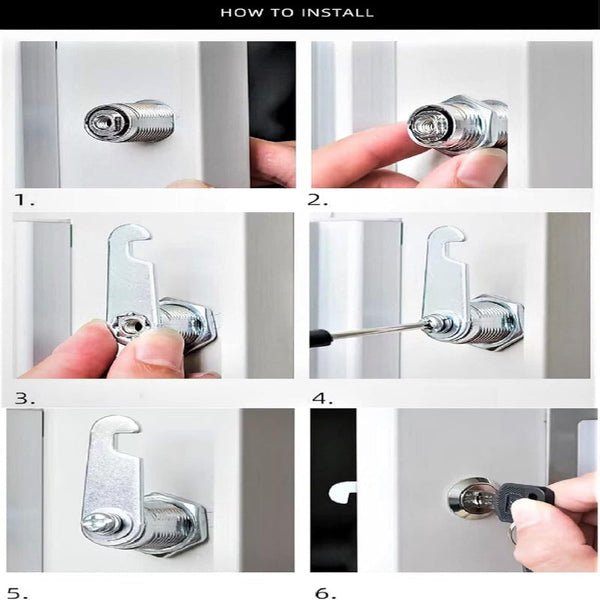 HOW TO INSTALL

1.

2.

3.

4.

5.

6.