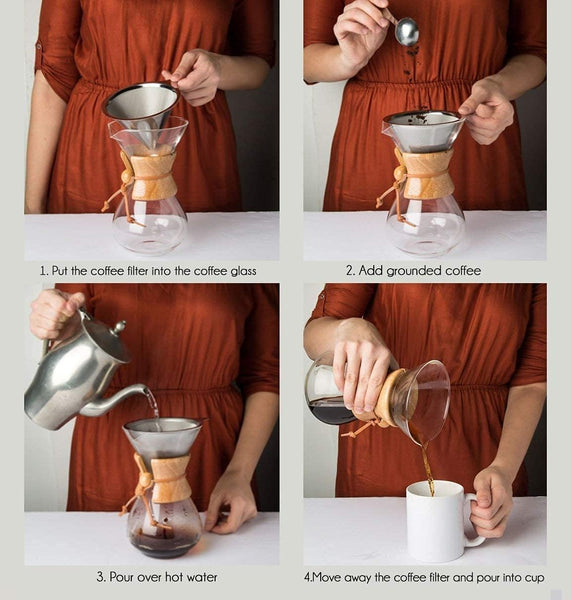 1. Put the coffee filter into the coffee glass

2. Add grounded coffee

3. Pour over hot water

4.Move away the coffee filter and pour into cup