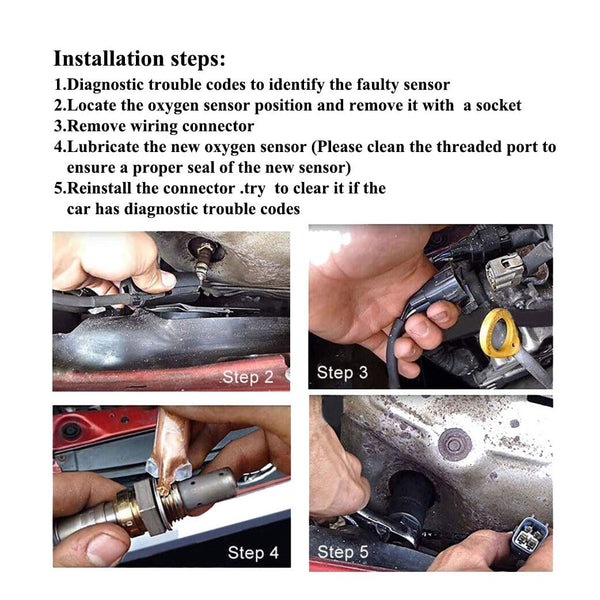 Installation steps:
1.Diagnostic trouble codes to identify the faulty sensor
2.Locate the oxygen sensor position and remove it with a socket
3.Remove wiring connector
4.Lubricate the new oxygen sensor (Please clean the threaded port to ensure a proper seal of the new sensor)
5.Reinstall the connector .try to clear it if the car has diagnostic trouble codes

Step 2

Step 3

Step 4

Step 5