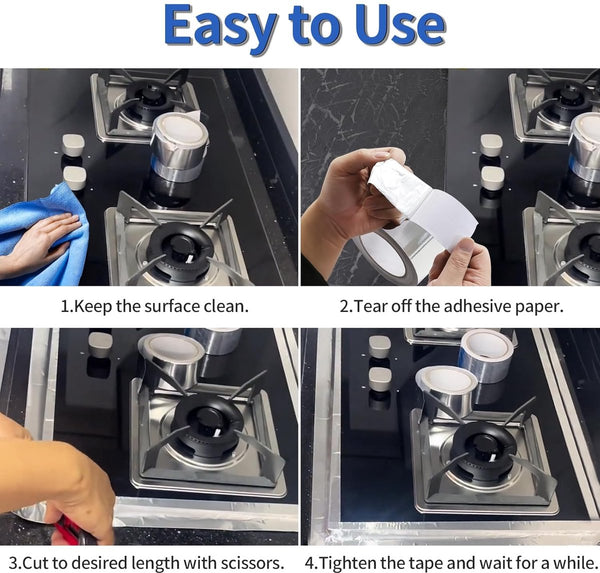 Easy to Use

1.Keep the surface clean.

2.Tear off the adhesive paper.

3.Cut to desired length with scissors.

4.Tighten the tape and wait for a while.