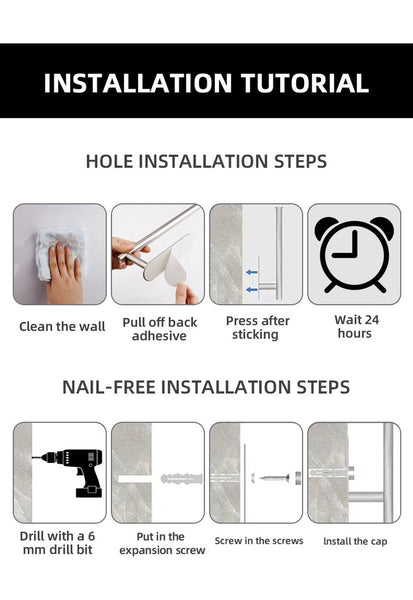 INSTALLATION TUTORIAL

HOLE INSTALLATION STEPS

Clean the wall

Pull off back adhesive

Press after sticking

Wait 24 hours

NAIL-FREE INSTALLATION STEPS

Drill with a 6 mm drill bit

Put in the expansion screw

Screw in the screws

Install the cap