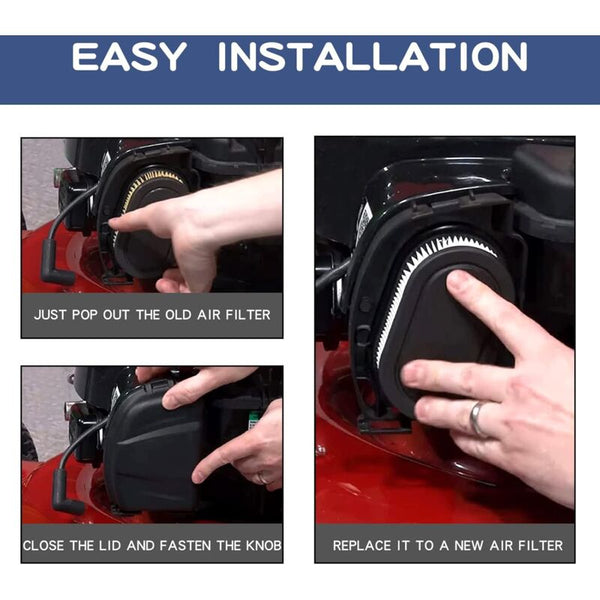 EASY INSTALLATION

JUST POP OUT THE OLD AIR FILTER

CLOSE THE LID AND FASTEN THE KNOB

REPLACE IT TO A NEW AIR FILTER